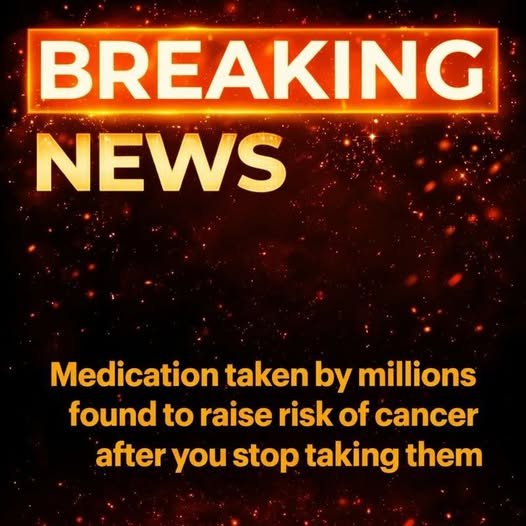 BREAKING
NEWS

Medication taken by millions found to raise risk of cancer after you stop taking them